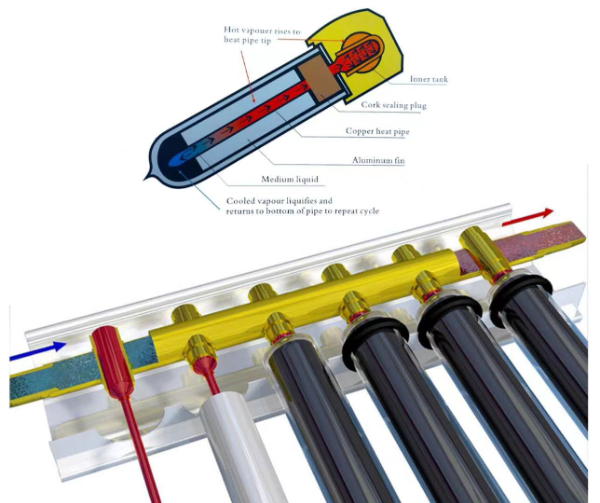 Hot vapouer rises to heat pipe tip

Inner tank

Cork sealing plug

Copper heat pipe

Aluminum fin

Medium liquid

Cooled vapour liquifies and returns to bottom of pipe to repeat cycle